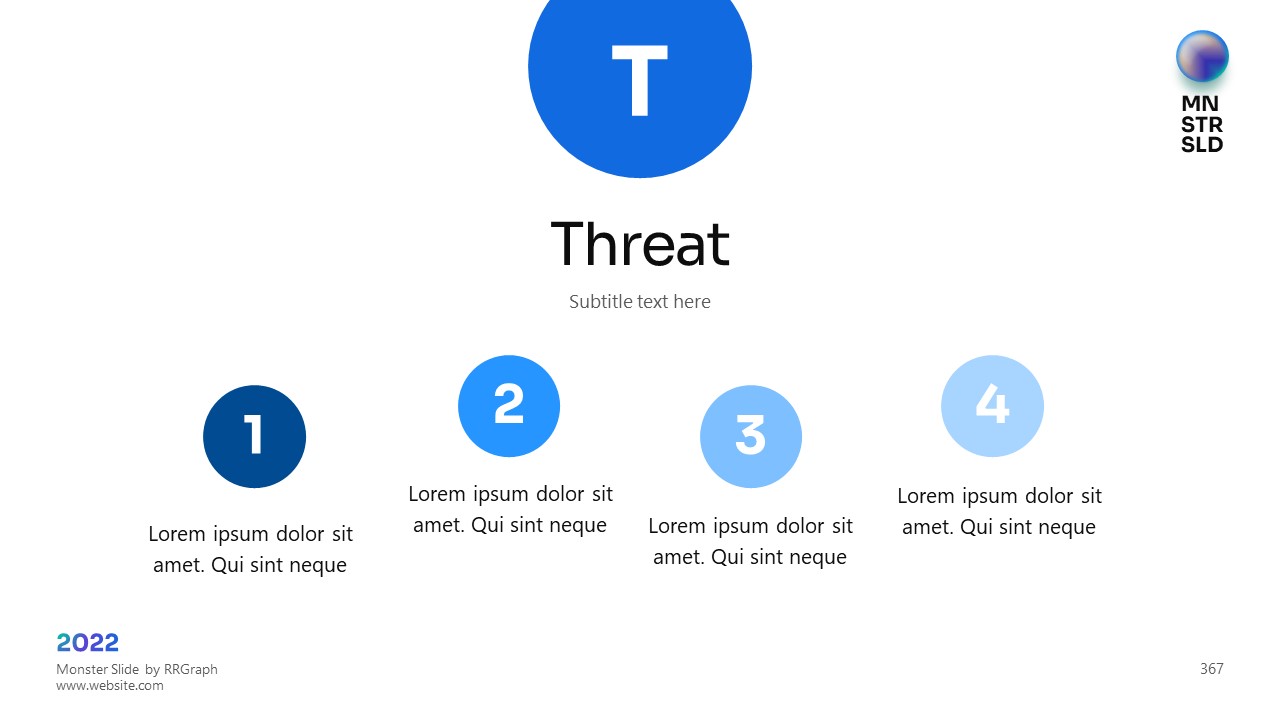 T

MN
STR
SLD

Threat

Subtitle text here

1

Lorem ipsum dolor sit amet. Qui sint neque

2

Lorem ipsum dolor sit amet. Qui sint neque

3

Lorem ipsum dolor sit amet. Qui sint neque

4

Lorem ipsum dolor sit amet. Qui sint neque

2022
Monster Slide by RRGraph
www.website.com

367